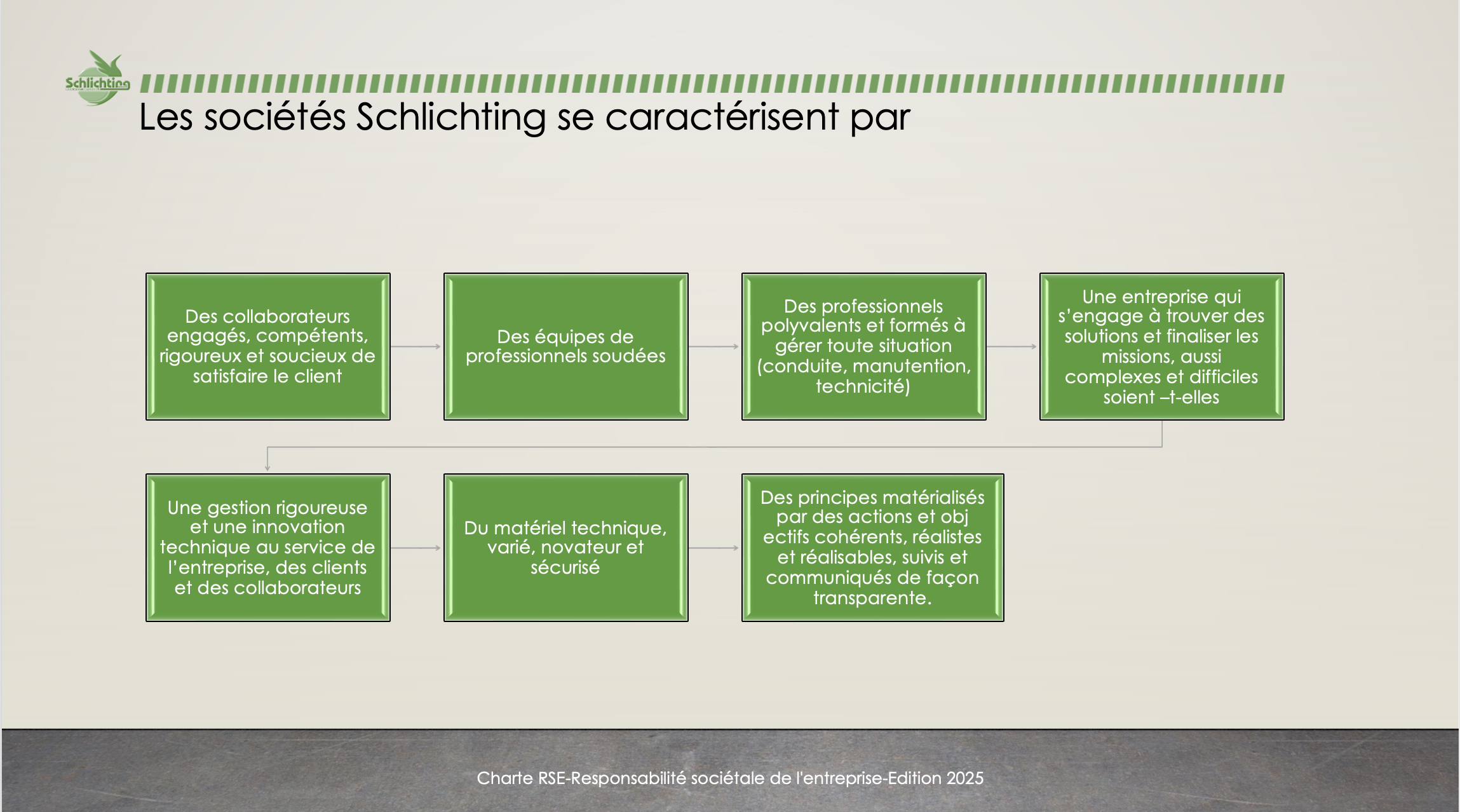 Schlichting

Les sociétés Schlichting se caractérisent par

Des collaborateurs engagés, compétents, rigoureux et soucieux de satisfaire le client

Des équipes de professionnels soudées

Des professionnels polyvalents et formés à gérer toute situation (conduite, manutention, technicité)

Une entreprise qui s'engage à trouver des solutions et finaliser les missions, aussi complexes et difficiles soient –t-elles

Une gestion rigoureuse et une innovation technique au service de l'entreprise, des clients et des collaborateurs

Du matériel technique, varié, novateur et sécurisé

Des principes matérialisés par des actions et obj ectifs cohérents, réalistes et réalisables, suivis et communiqués de façon transparente.

Charte RSE-Responsabilité sociétale de l'entreprise-Edition 2025